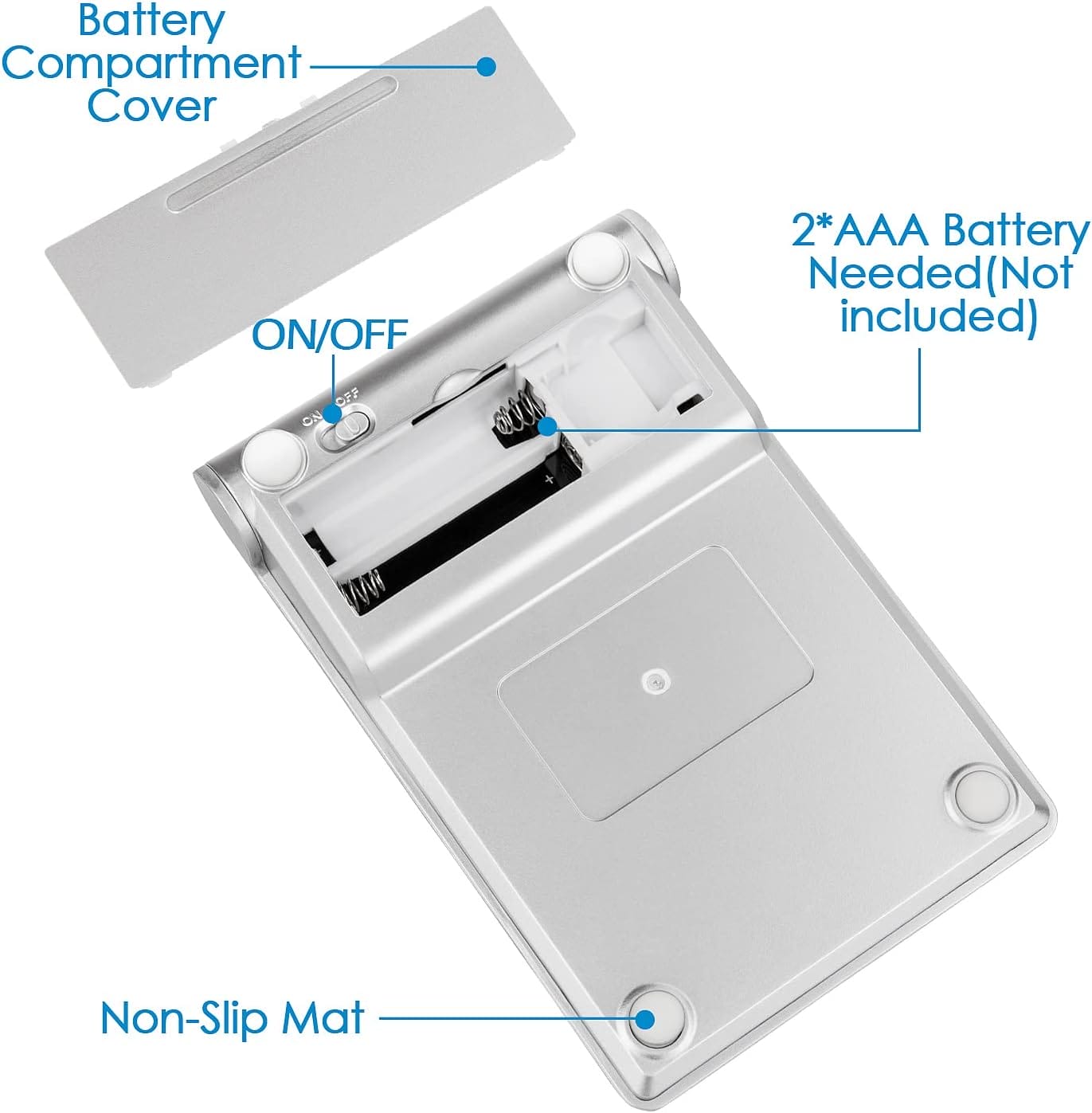 Battery Compartment Cover

2*AAA Battery Needed(Not included)

ON/OFF

ON OFF

+

Non-Slip Mat