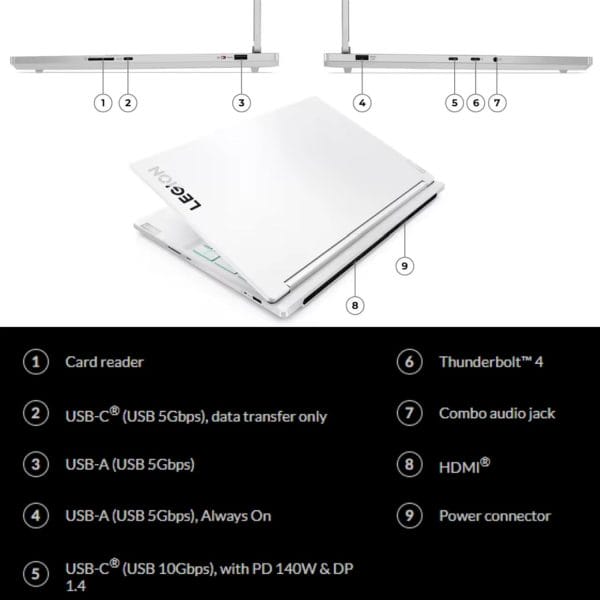 1 2 3 4 5 6 7

LEGION

9

8

1 Card reader

2 USB-C® (USB 5Gbps), data transfer only

3 USB-A (USB 5Gbps)

4 USB-A (USB 5Gbps), Always On

5 USB-C® (USB 10Gbps), with PD 140W & DP 1.4

6 Thunderbolt™ 4

7 Combo audio jack

8 HDMI®

9 Power connector