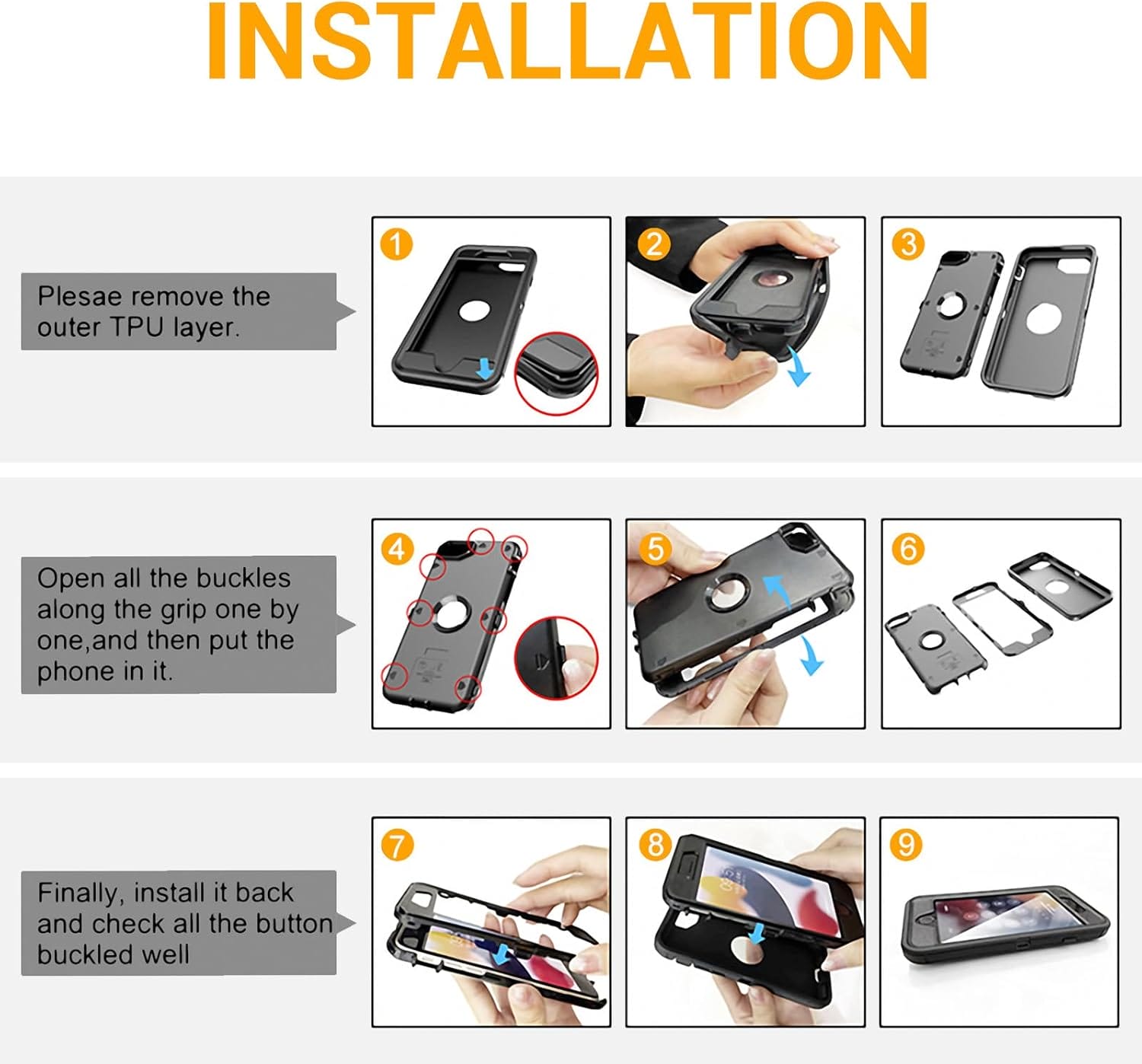 INSTALLATION

Plesae remove the outer TPU layer.

1

2

3

Open all the buckles along the grip one by one,and then put the phone in it.

4

5

6

Finally, install it back and check all the button buckled well

7

8

9