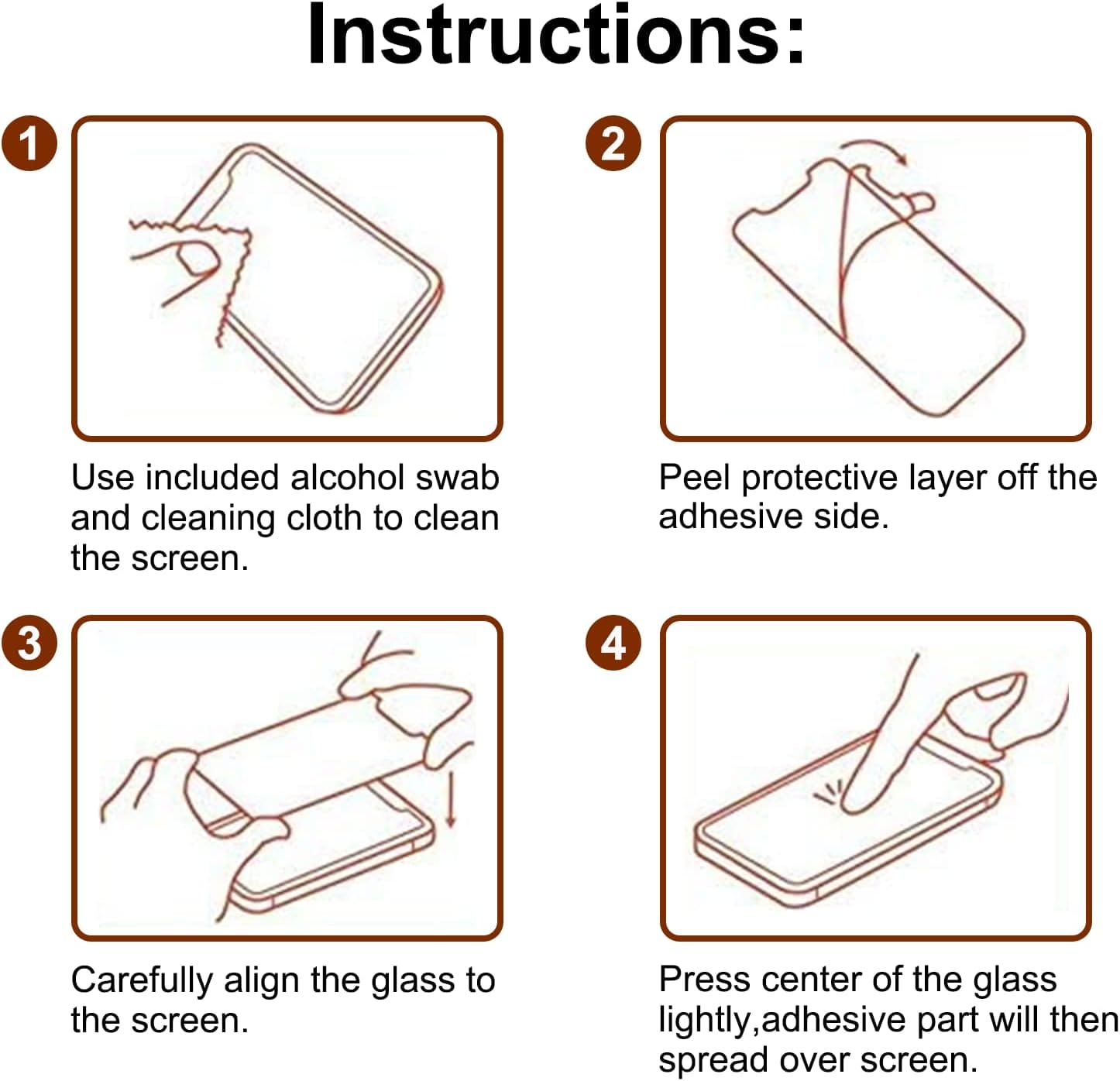 Instructions:

1

Use included alcohol swab and cleaning cloth to clean the screen.

2

Peel protective layer off the adhesive side.

3

Carefully align the glass to the screen.

4

Press center of the glass lightly,adhesive part will then spread over screen.